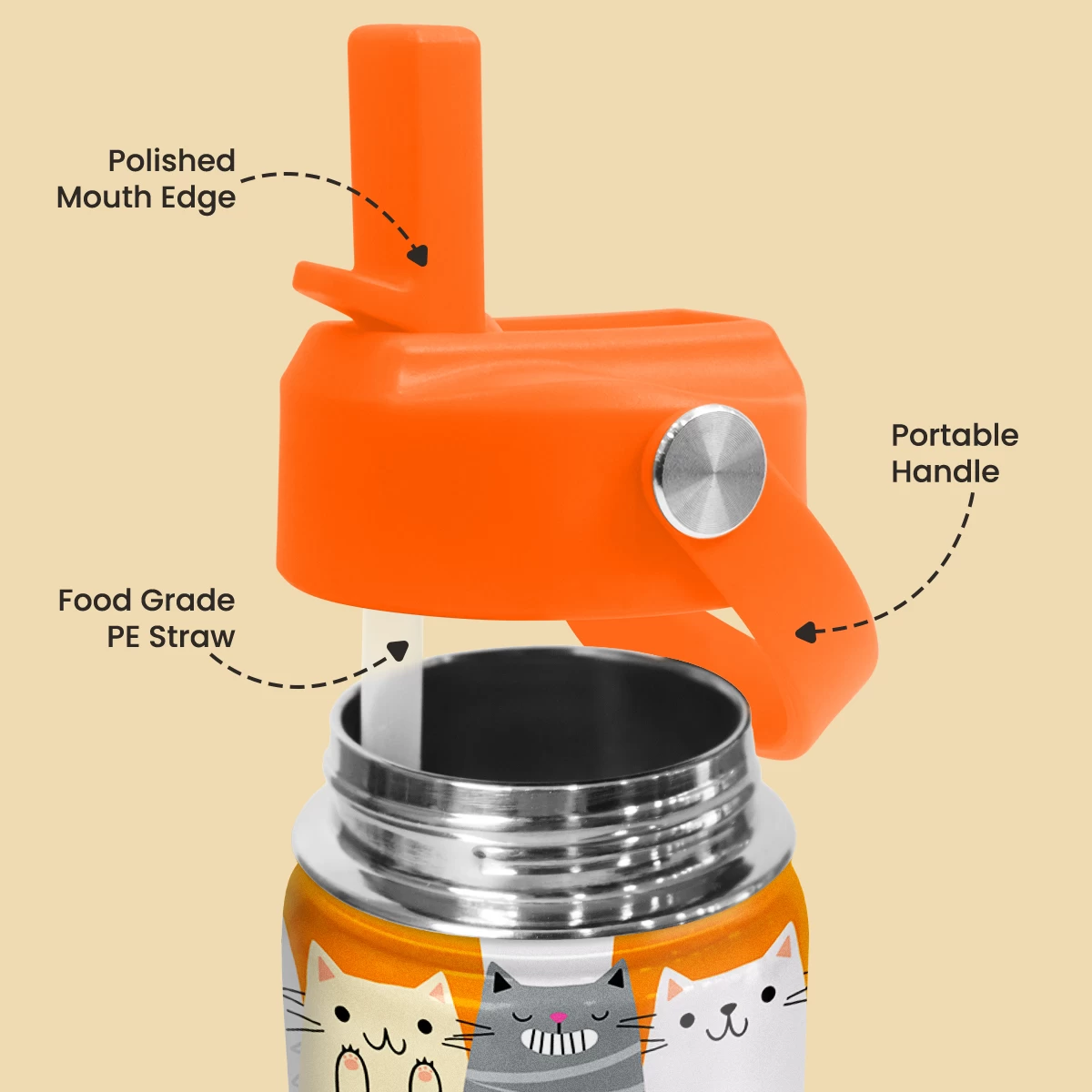 Polished
Mouth Edge

Portable
Handle

Food Grade
PE Straw